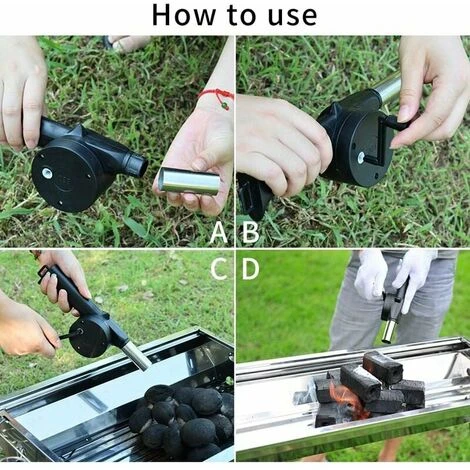 How to use

A

B

C

D