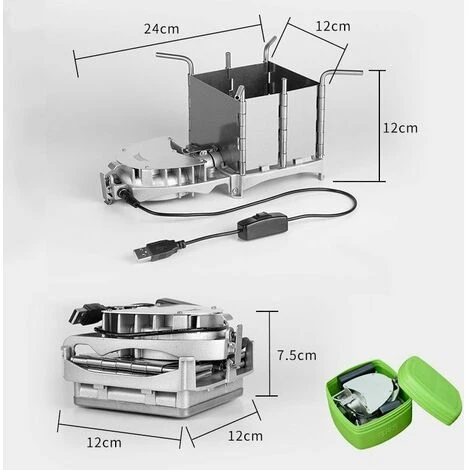 24cm
12cm
12cm
7.5cm
12cm
12cm