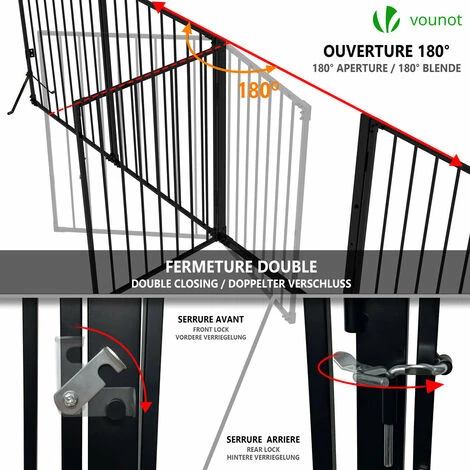 vounot

OUVERTURE 180°
180° APERTURE / 180° BLENDE

180°

FERMETURE DOUBLE
DOUBLE CLOSING / DOPPELTER VERSCHLUSS

SERRURE AVANT
FRONT LOCK
VORDERE VERRIEGELUNG

SERRURE ARRIERE
REAR LOCK
HINTERE VERRIEGELUNG