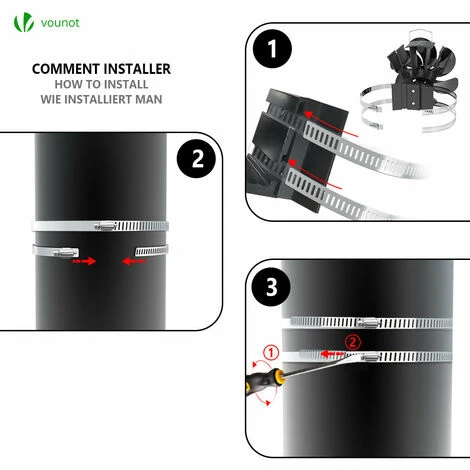 vounot

COMMENT INSTALLER
HOW TO INSTALL
WIE INSTALLIERT MAN

1

2

3

①

②