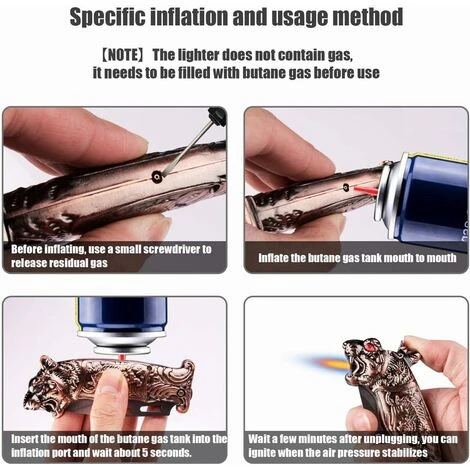 Specific inflation and usage method

【NOTE】 The lighter does not contain gas, it needs to be filled with butane gas before use

Before inflating, use a small screwdriver to release residual gas

Inflate the butane gas tank mouth to mouth

Insert the mouth of the butane gas tank into the inflation port and wait about 5 seconds.

Wait a few minutes after unplugging, you can ignite when the air pressure stabilizes