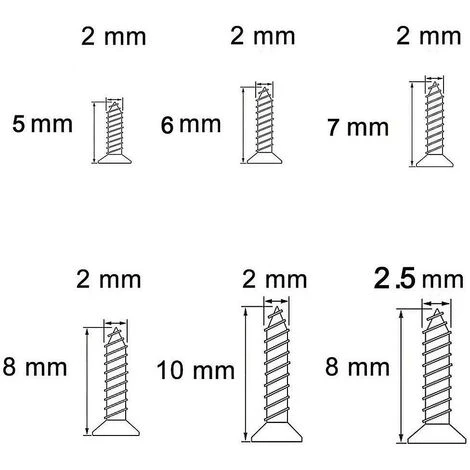 2 mm
5 mm

2 mm
6 mm

2 mm
7 mm

2 mm
8 mm

2 mm
10 mm

2.5 mm
8 mm