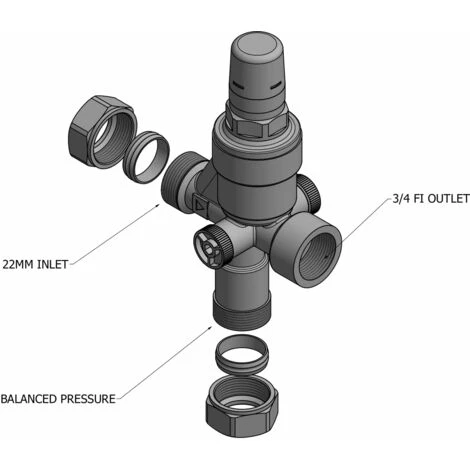 3/4 FI OUTLET

22MM INLET

BALANCED PRESSURE