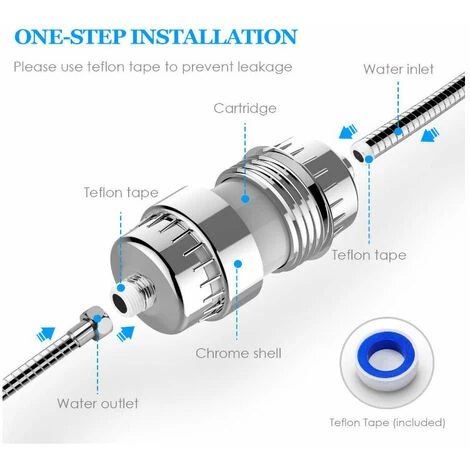 ONE-STEP INSTALLATION

Please use teflon tape to prevent leakage

Water inlet

Cartridge

Teflon tape

Teflon tape

Chrome shell

Water outlet

Teflon Tape (included)