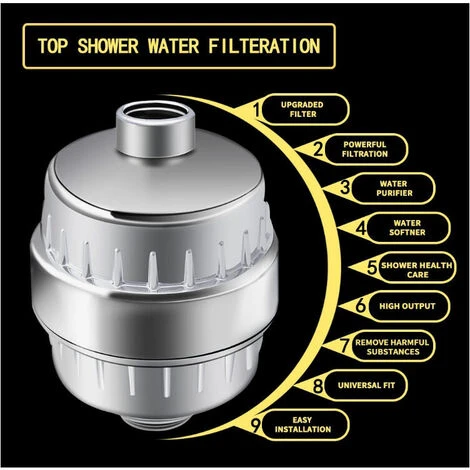 TOP SHOWER WATER FILTERATION

1 UPGRADED FILTER

2 POWERFUL FILTRATION

3 WATER PURIFIER

4 WATER SOFTNER

5 SHOWER HEALTH CARE

6 HIGH OUTPUT

7 REMOVE HARMFUL SUBSTANCES

8 UNIVERSAL FIT

9 EASY INSTALLATION