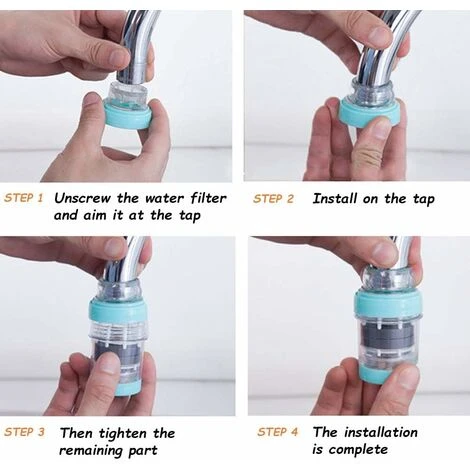 STEP 1 Unscrew the water filter and aim it at the tap

STEP 2 Install on the tap

STEP 3 Then tighten the remaining part

STEP 4 The installation is complete