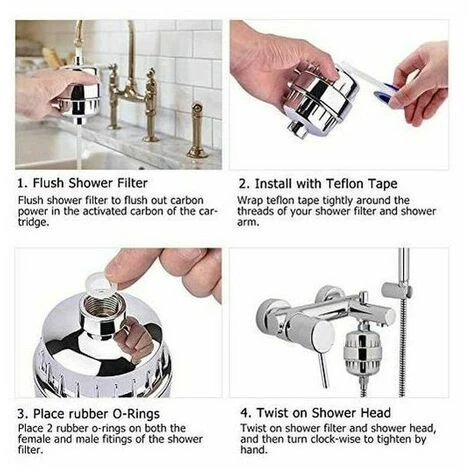 1. Flush Shower Filter

Flush shower filter to flush out carbon power in the activated carbon of the cartridge.

2. Install with Teflon Tape

Wrap teflon tape tightly around the threads of your shower filter and shower arm.

3. Place rubber O-Rings

Place 2 rubber o-rings on both the female and male fitings of the shower filter.

4. Twist on Shower Head

Twist on shower filter and shower head, and then turn clock-wise to tighten by hand.