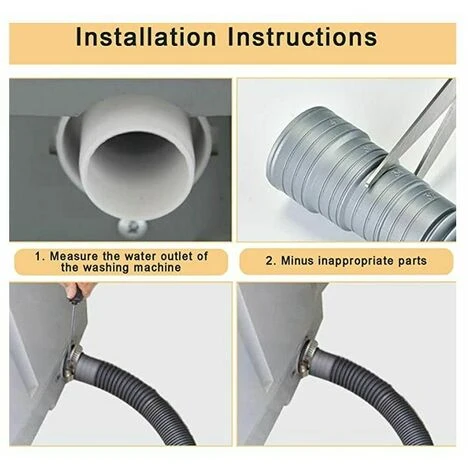 Installation Instructions

1. Measure the water outlet of the washing machine

2. Minus inappropriate parts