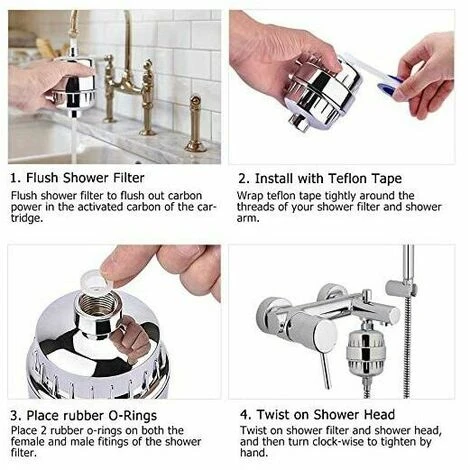 1. Flush Shower Filter
Flush shower filter to flush out carbon power in the activated carbon of the cartridge.

2. Install with Teflon Tape
Wrap teflon tape tightly around the threads of your shower filter and shower arm.

3. Place rubber O-Rings
Place 2 rubber o-rings on both the female and male fitings of the shower filter.

4. Twist on Shower Head
Twist on shower filter and shower head, and then turn clock-wise to tighten by hand.