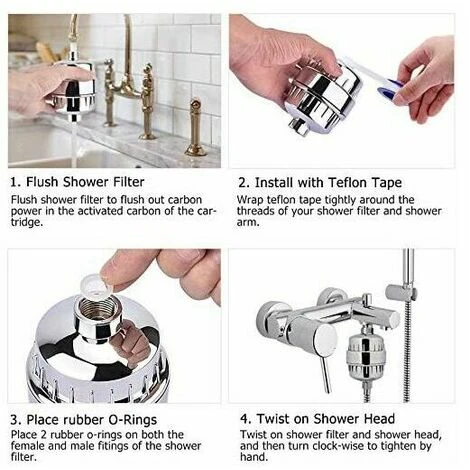 1. Flush Shower Filter

Flush shower filter to flush out carbon power in the activated carbon of the cartridge.

2. Install with Teflon Tape

Wrap teflon tape tightly around the threads of your shower filter and shower arm.

3. Place rubber O-Rings

Place 2 rubber o-rings on both the female and male fitings of the shower filter.

4. Twist on Shower Head

Twist on shower filter and shower head, and then turn clock-wise to tighten by hand.