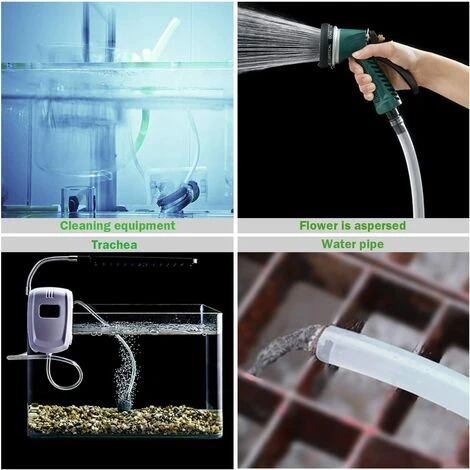 Cleaning equipment

Flower is aspersed

Trachea

Water pipe