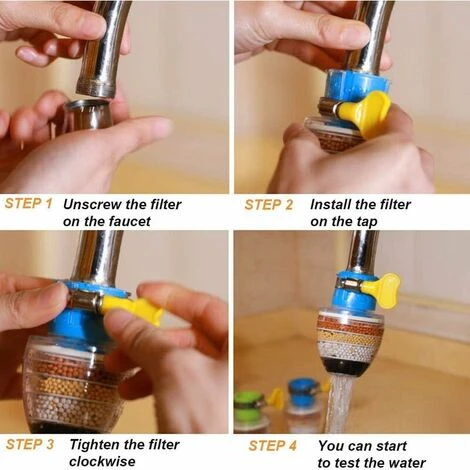 STEP 1 Unscrew the filter on the faucet

STEP 2 Install the filter on the tap

STEP 3 Tighten the filter clockwise

STEP 4 You can start to test the water