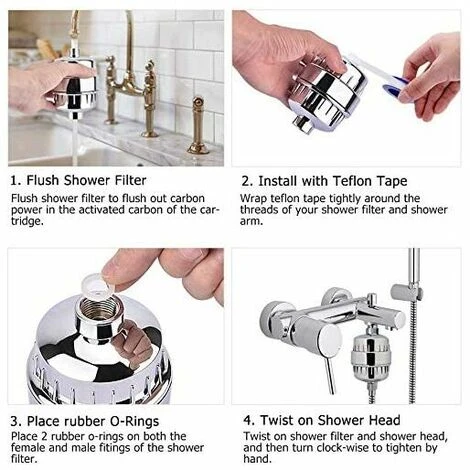 1. Flush Shower Filter

Flush shower filter to flush out carbon power in the activated carbon of the cartridge.

2. Install with Teflon Tape

Wrap teflon tape tightly around the threads of your shower filter and shower arm.

3. Place rubber O-Rings

Place 2 rubber o-rings on both the female and male fitings of the shower filter.

4. Twist on Shower Head

Twist on shower filter and shower head, and then turn clock-wise to tighten by hand.