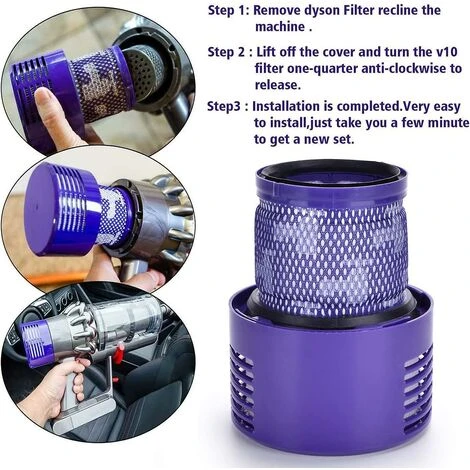 Step 1: Remove dyson Filter recline the machine .

Step 2 : Lift off the cover and turn the v10 filter one-quarter anti-clockwise to release.

Step3 : Installation is completed.Very easy to install,just take you a few minute to get a new set.