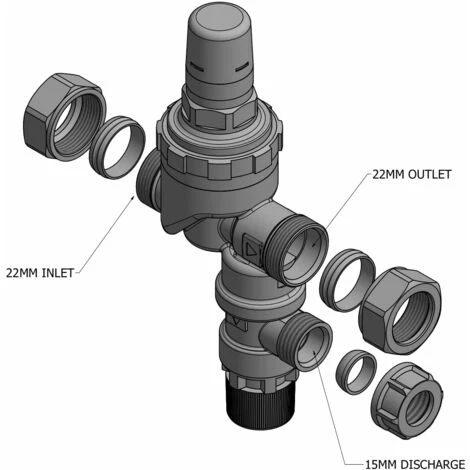 22MM OUTLET

22MM INLET

15MM DISCHARGE