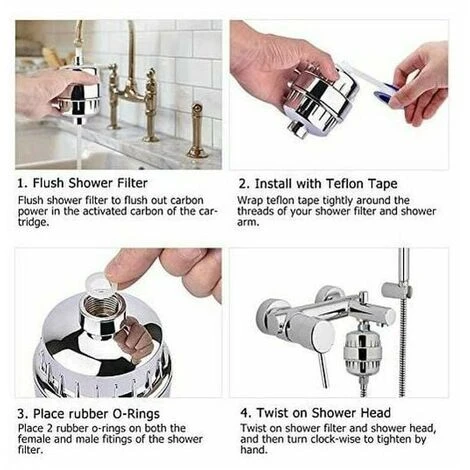 1. Flush Shower Filter

Flush shower filter to flush out carbon power in the activated carbon of the cartridge.

2. Install with Teflon Tape

Wrap teflon tape tightly around the threads of your shower filter and shower arm.

3. Place rubber O-Rings

Place 2 rubber o-rings on both the female and male fitings of the shower filter.

4. Twist on Shower Head

Twist on shower filter and shower head, and then turn clock-wise to tighten by hand.